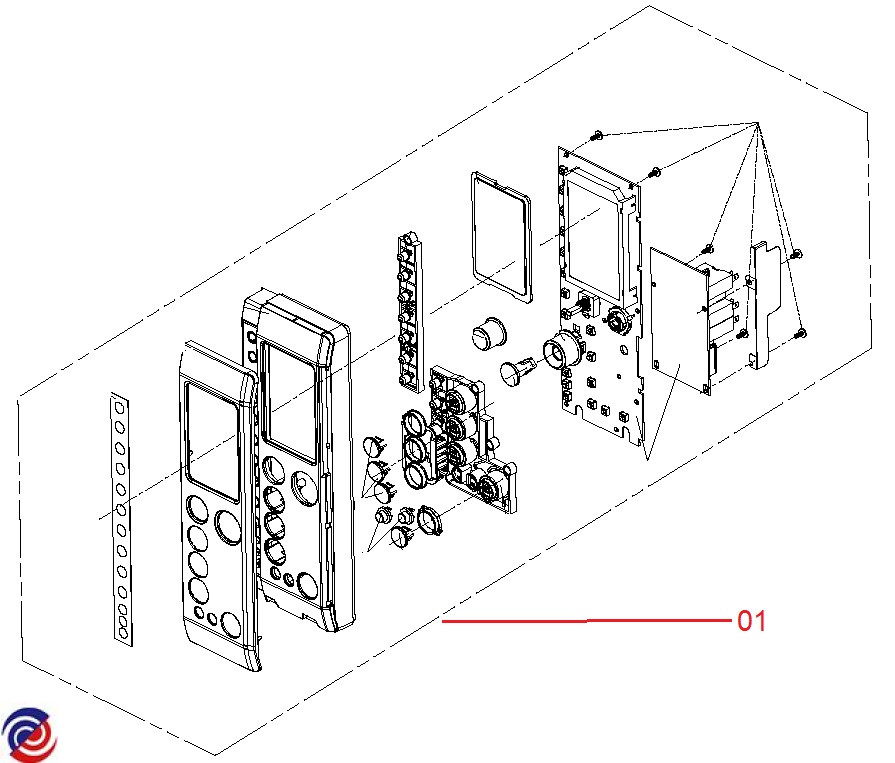 01